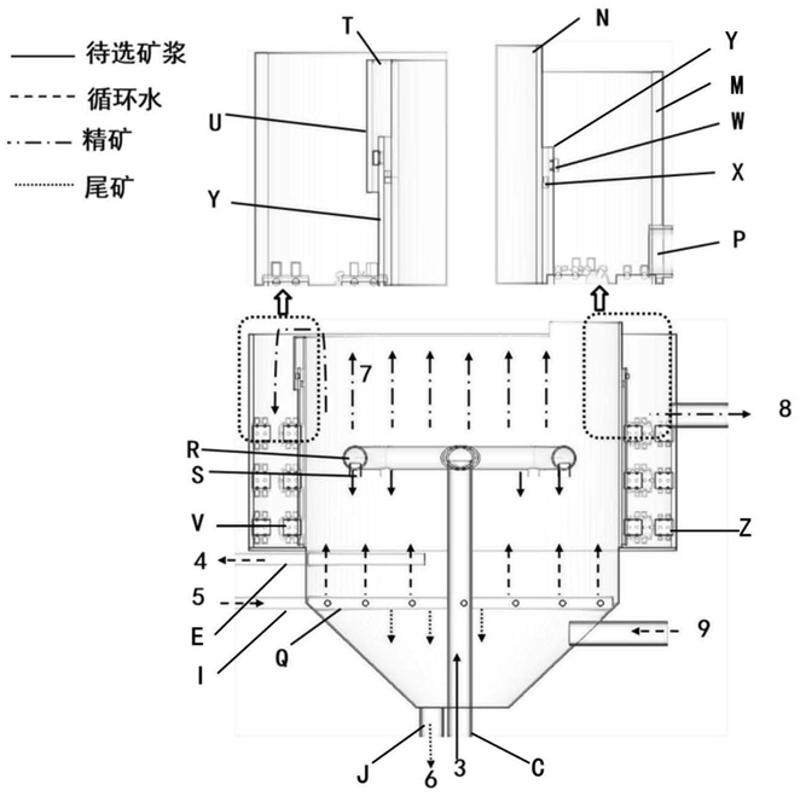 待选矿浆
循环水
精矿
尾矿

T
U
Y
N
Y
M
W
X
P

7
8
R
S
V
Z
4
5
E
I
Q
9
J
6
3
C