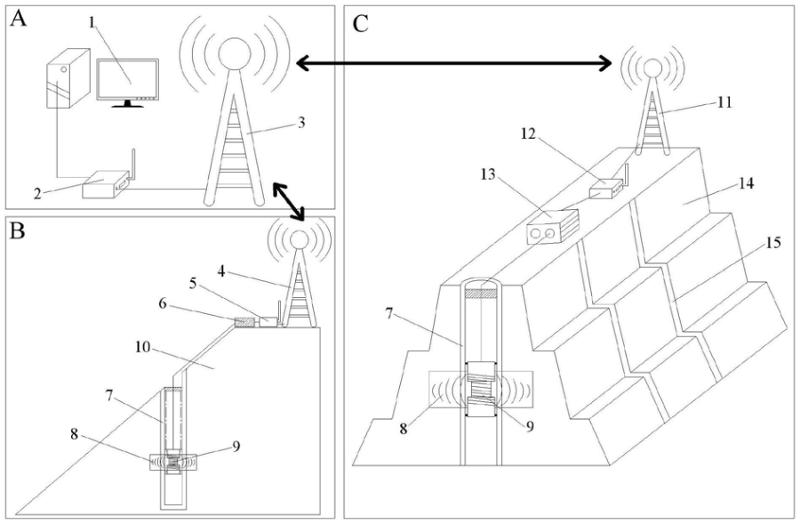 A
1
2
3
B
4
5
6
10
7
8
9
C
11
12
13
14
15
7
8
9