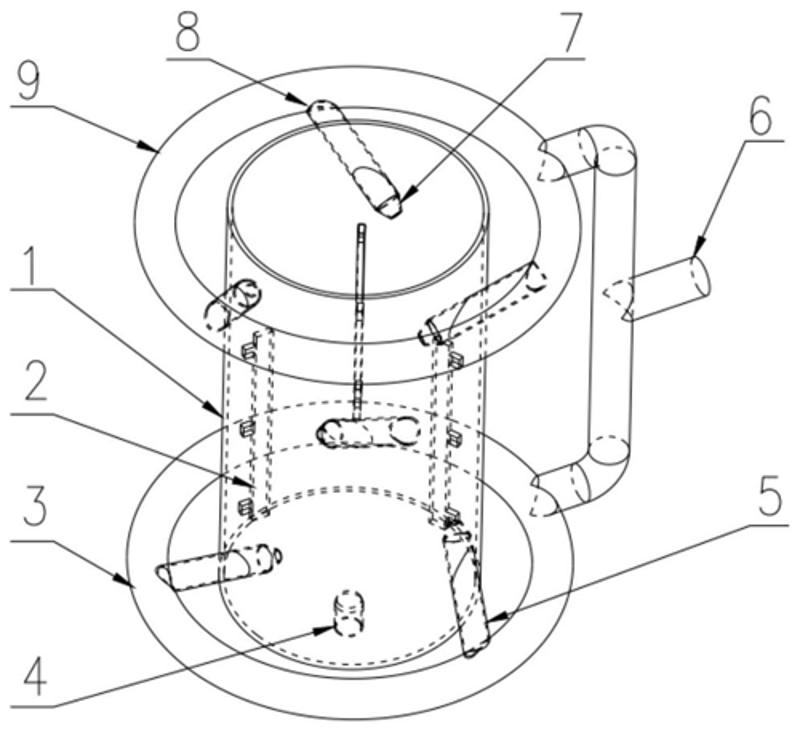 8
7
9
6
1
2
3
5
4