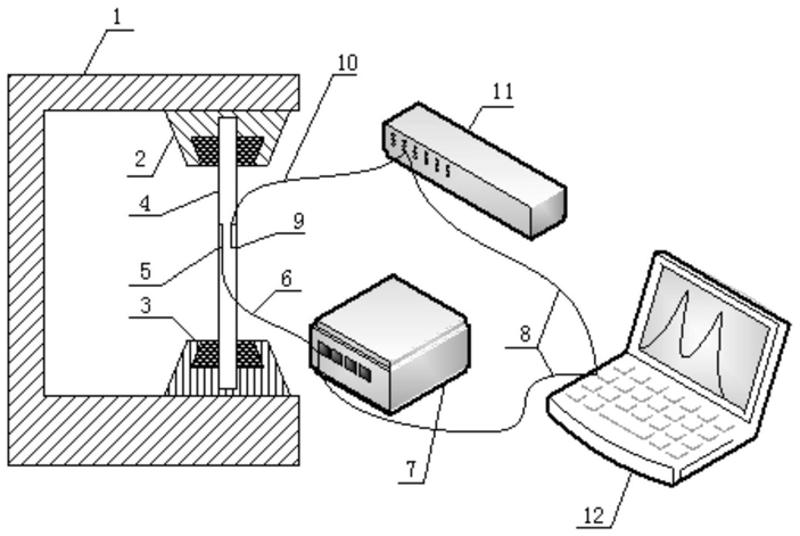 1
10
11
2
4
9
5
6
3
8
7
12