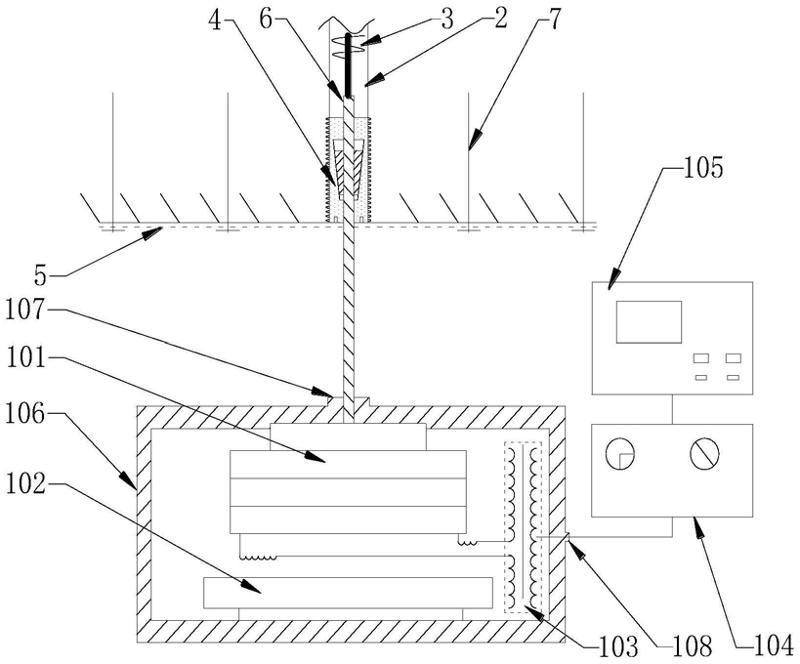 4
6
3
2
7
105
5
107
101
106
102
103
108
104