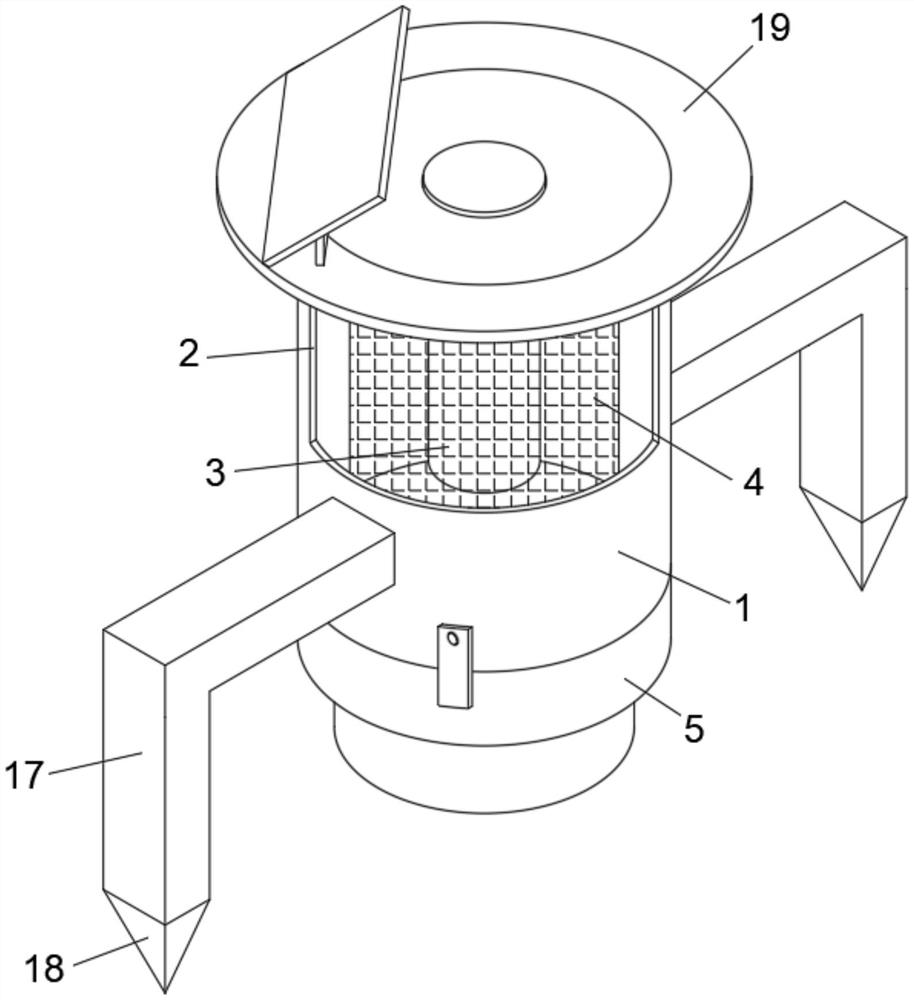 19
2
3
4
1
5
17
18