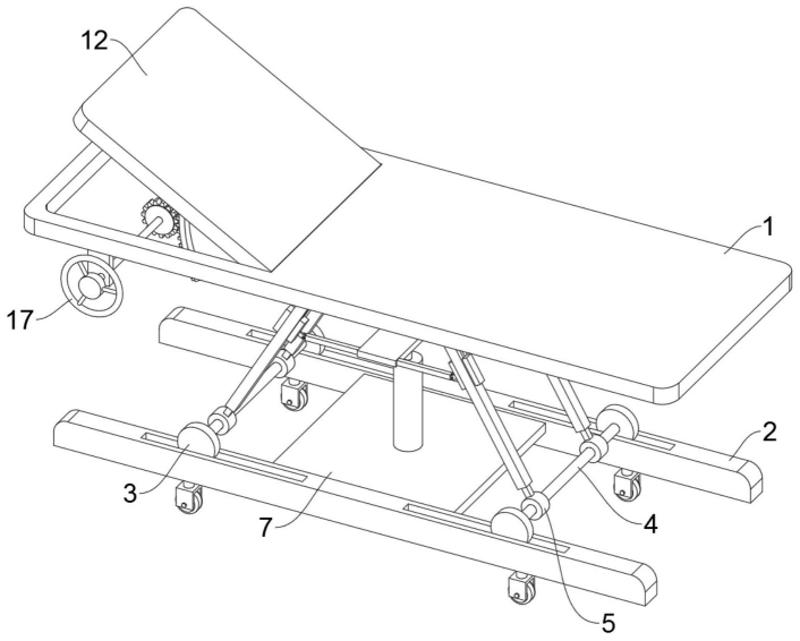 12
1
17
2
3
7
4
5