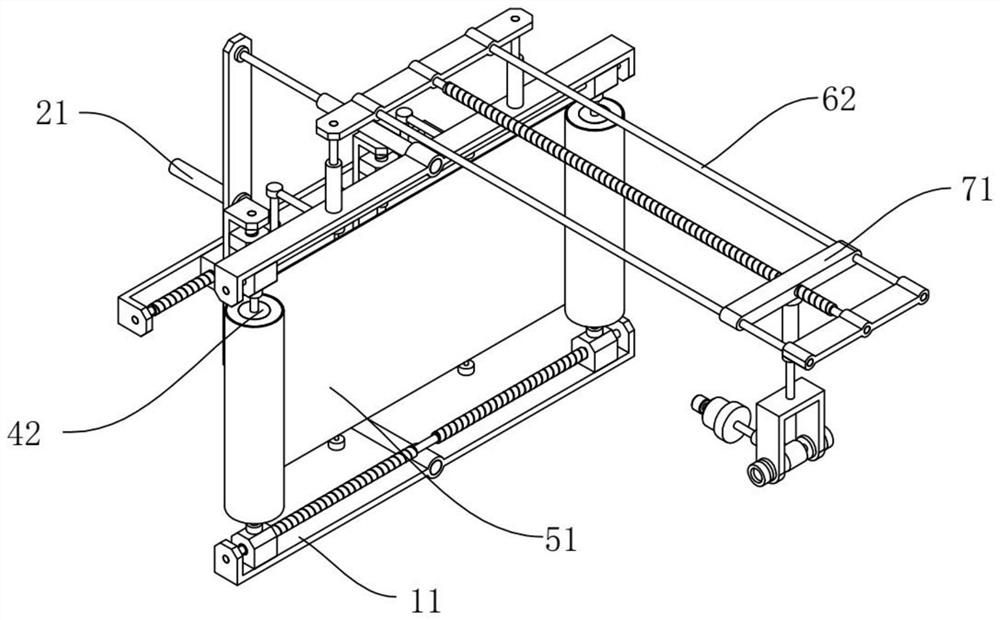 21
62
71
42
51
11