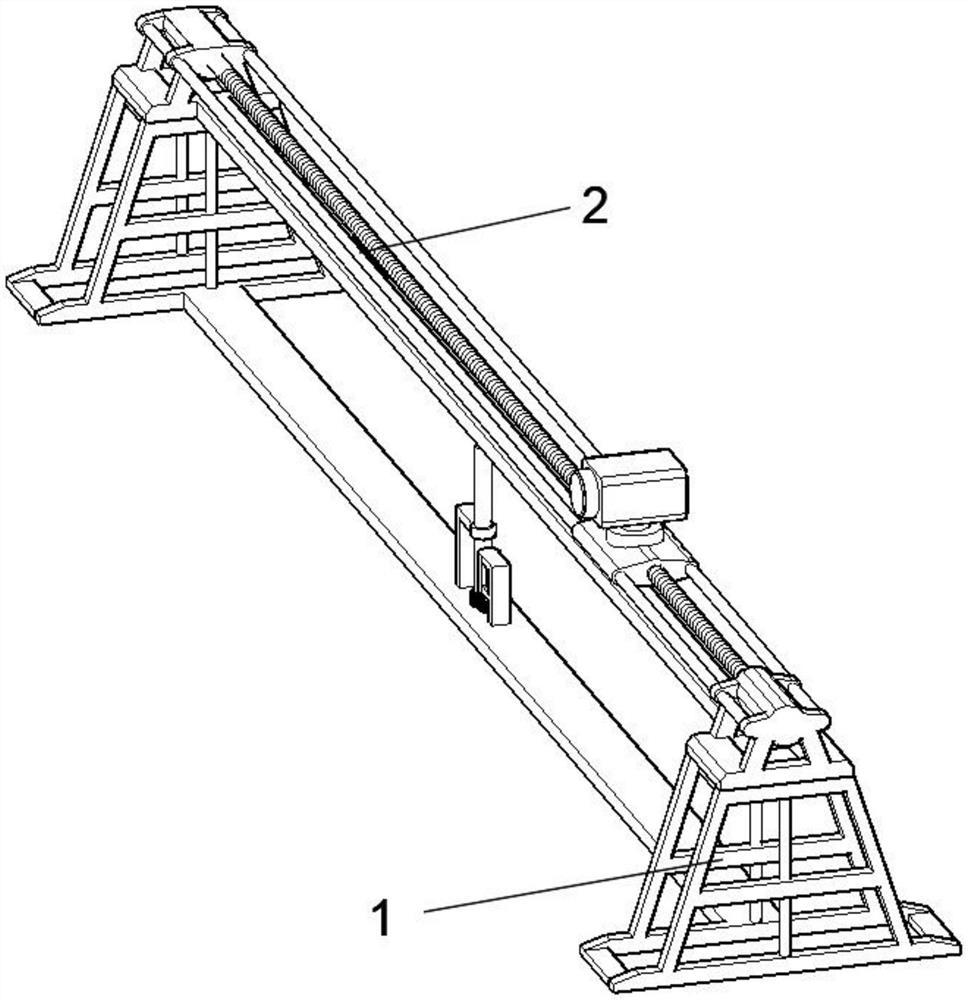 2

1