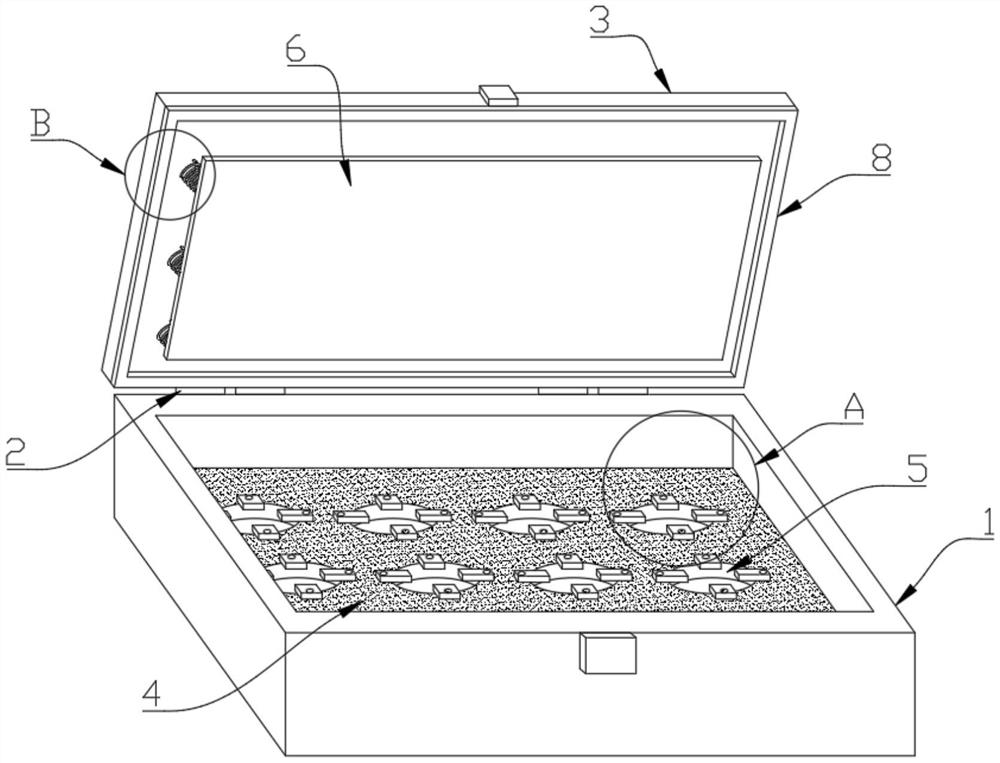 3
6
B
8
2
A
5
1
4