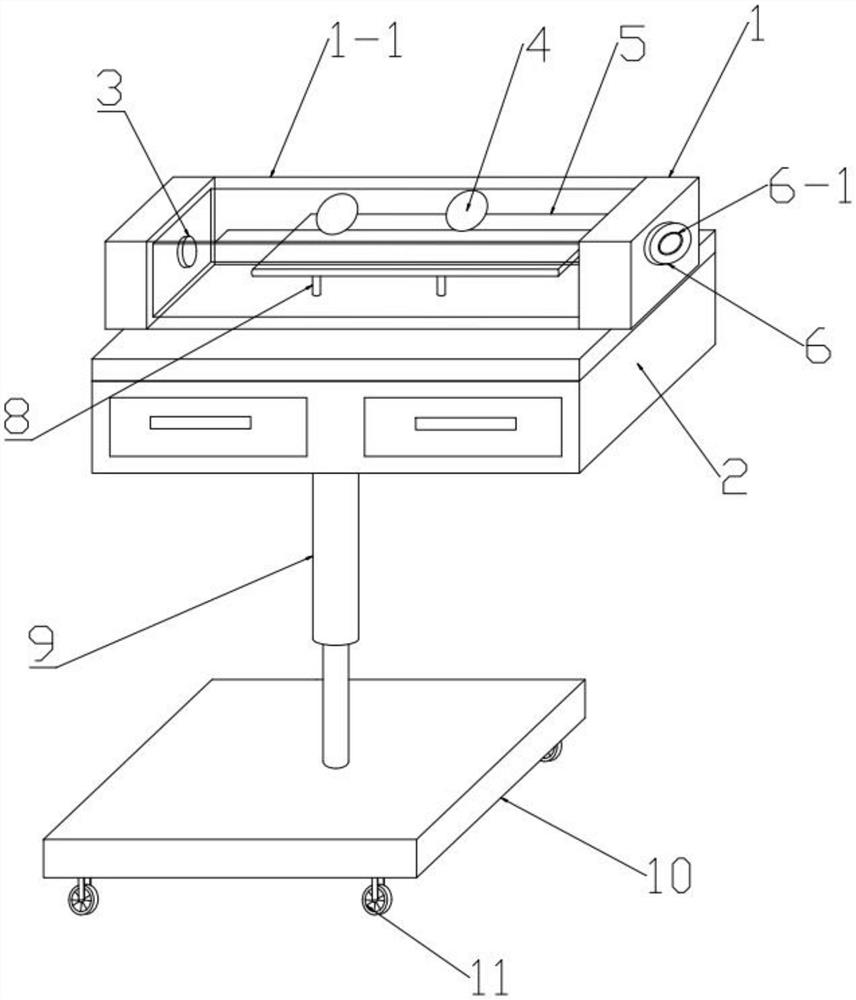 1-1
4
5
1
3
6-1
6
8
2
9
10
11