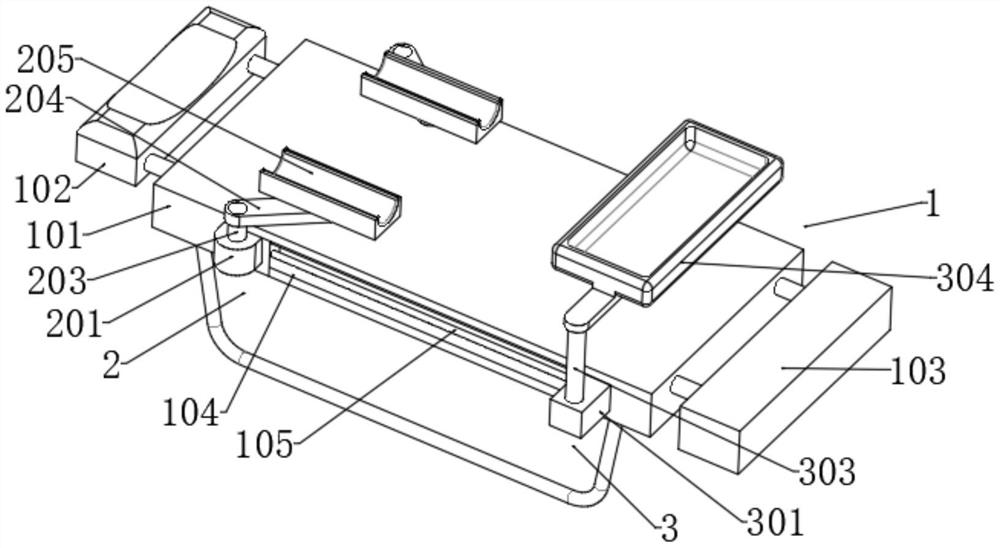 205
204
102
101
203
201
2
104
105
1
304
103
303
301
3