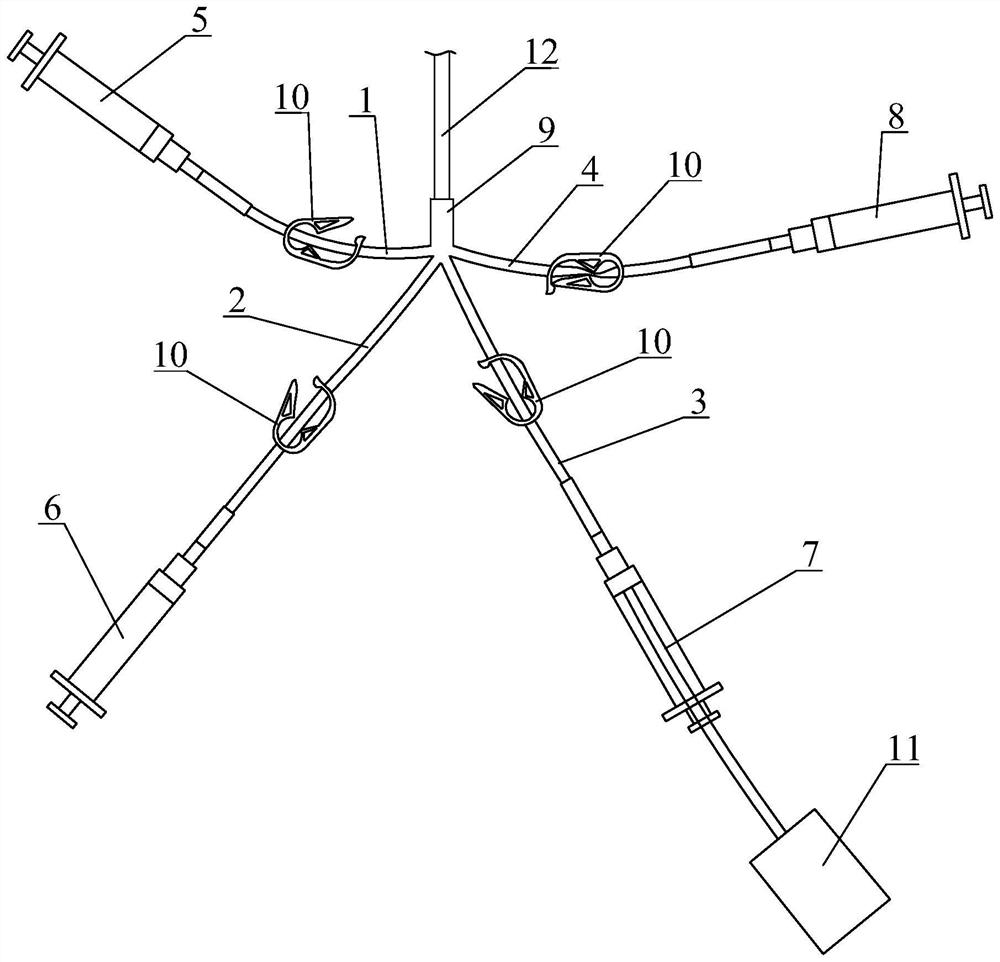 5
12
10
1
9
8
4
10
2
10
10
3
6
7
11