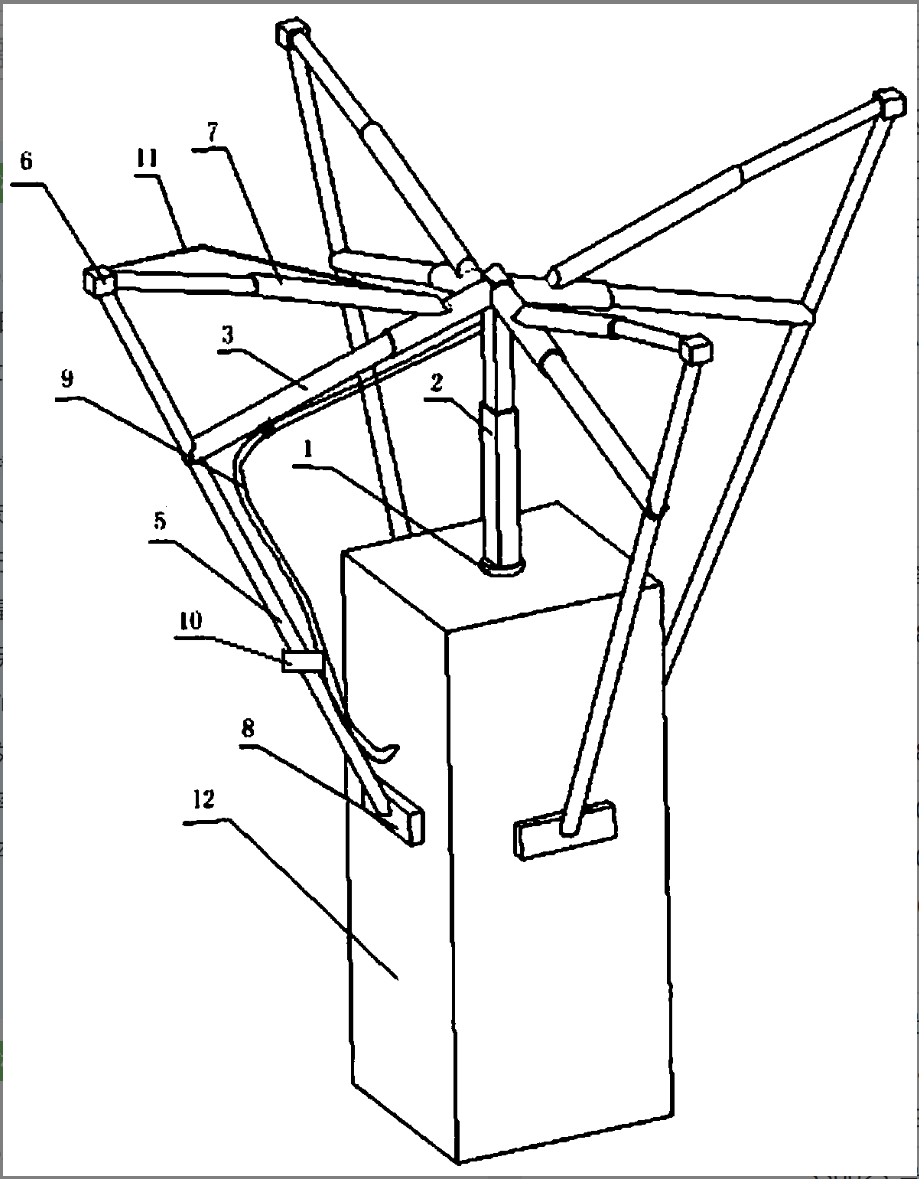 6
11
7
3
9
2
1
5
10
8
12