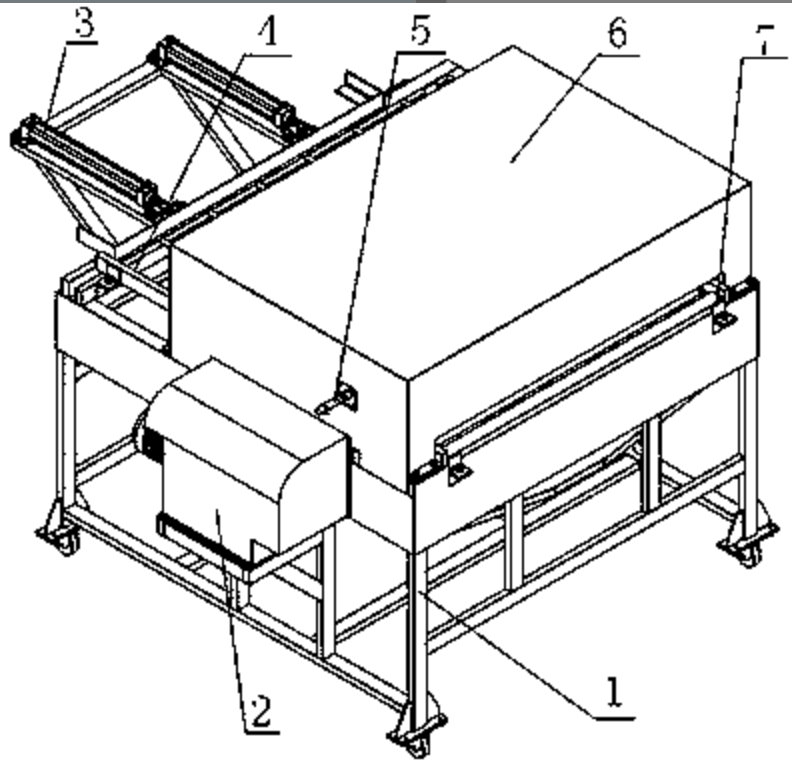 3
4
5
6
7
2
1