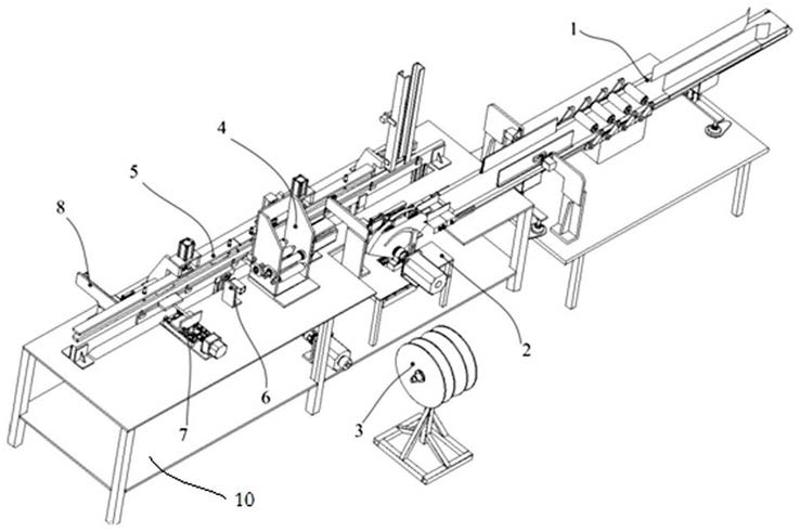 1
4
5
8
2
6
7
3
10