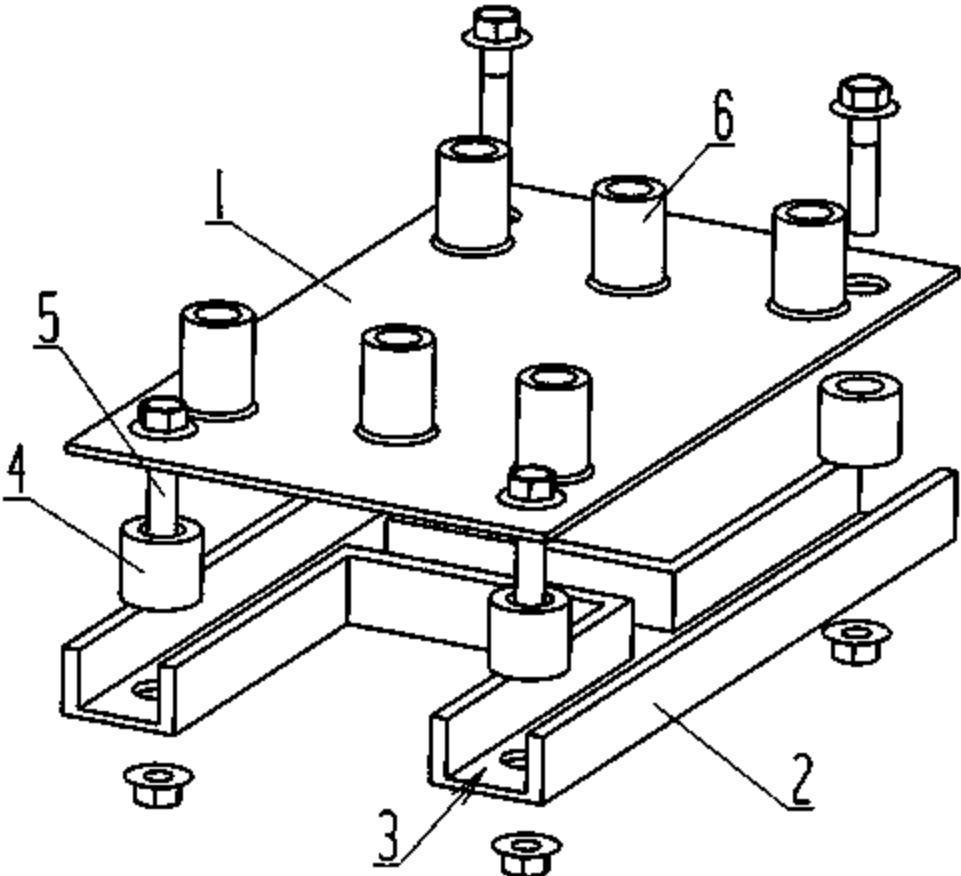 6
1
5
4
2
3