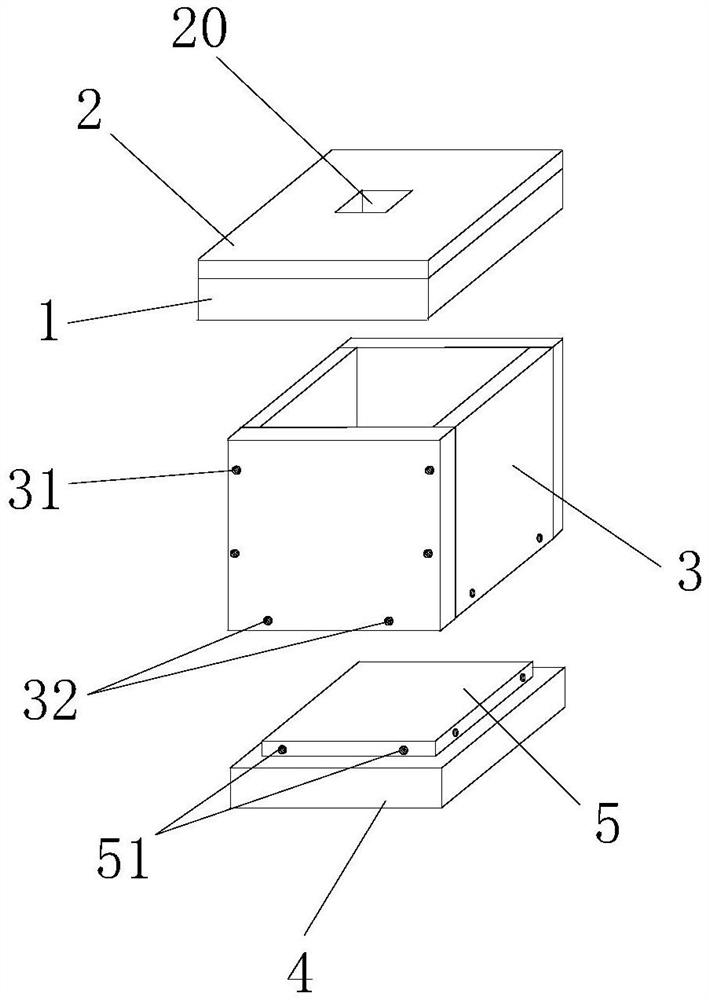 20
2
1
31
3
32
5
51
4