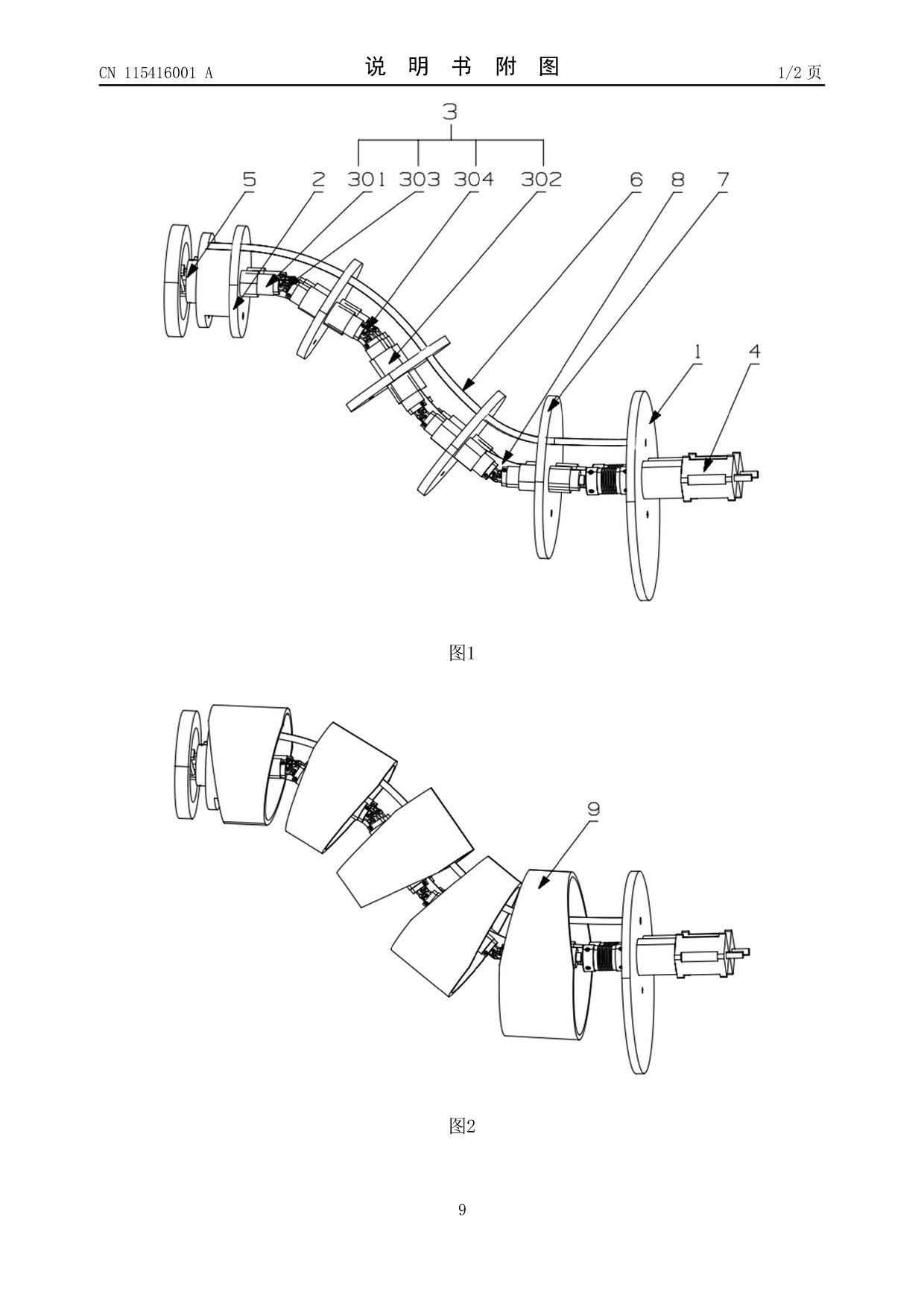 CN 115416001 A

说 明 书 附 图

1/2 页

3

5 2 301 303 304 302 6 8 7

1 4

图1

9

图2

9