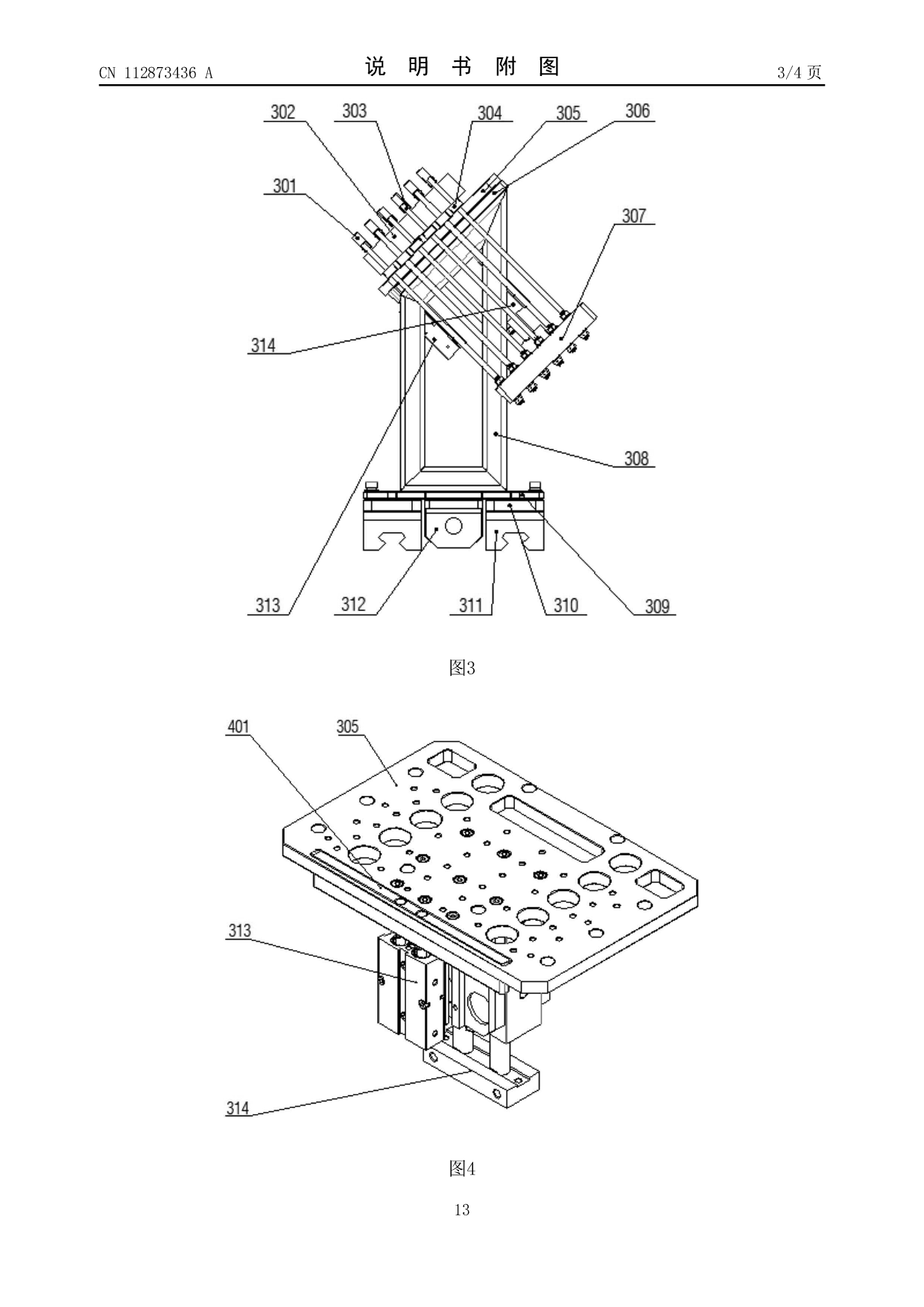 CN 112873436 A

说 明 书 附 图

3/4 页

302
303
304
305
306
301
307
314
308
313
312
311
310
309

图3

401
305
313
314

图4

13