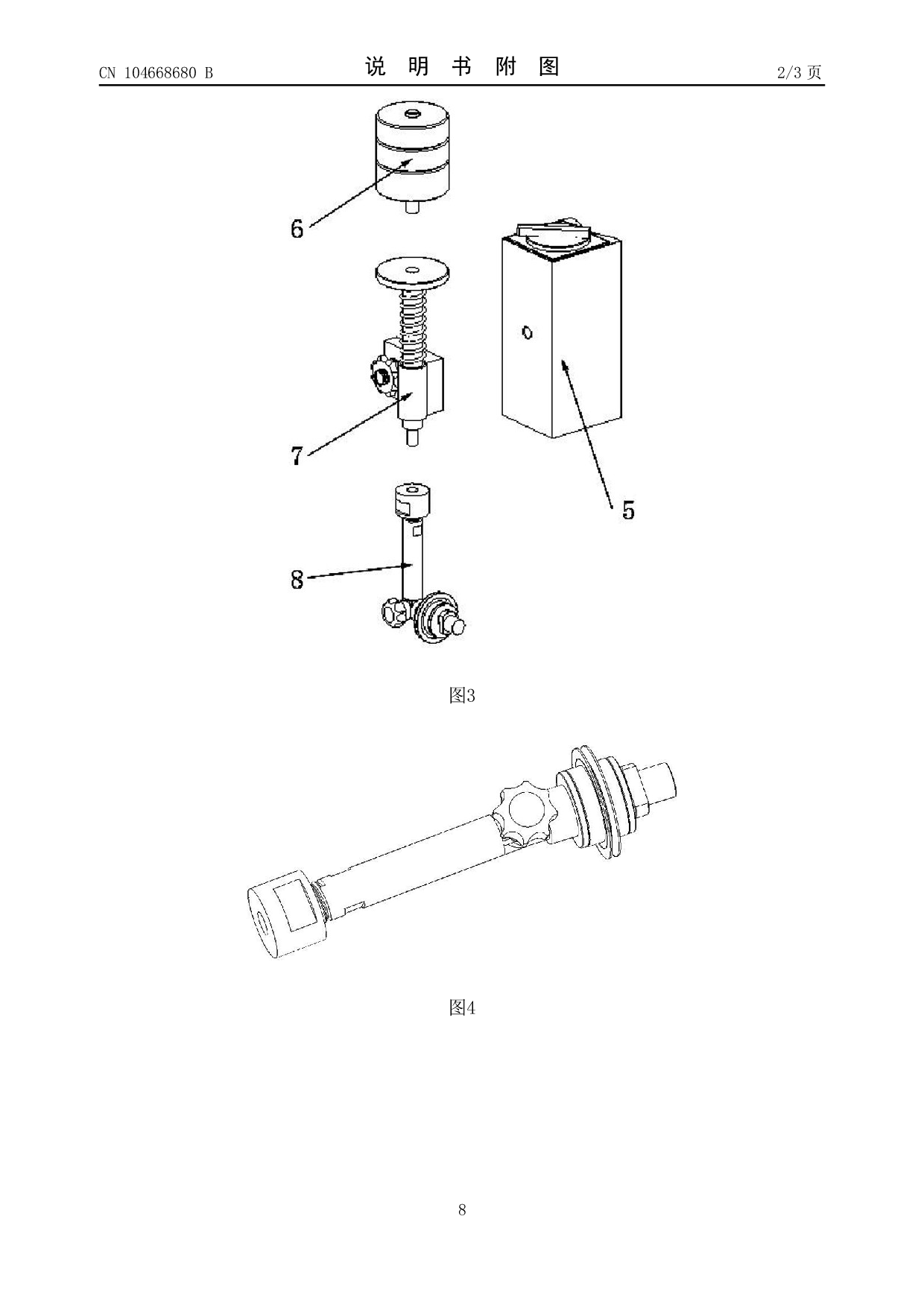 CN 104668680 B

说 明 书 附 图

2/3 页

6

7

5

8

图3

图4

8