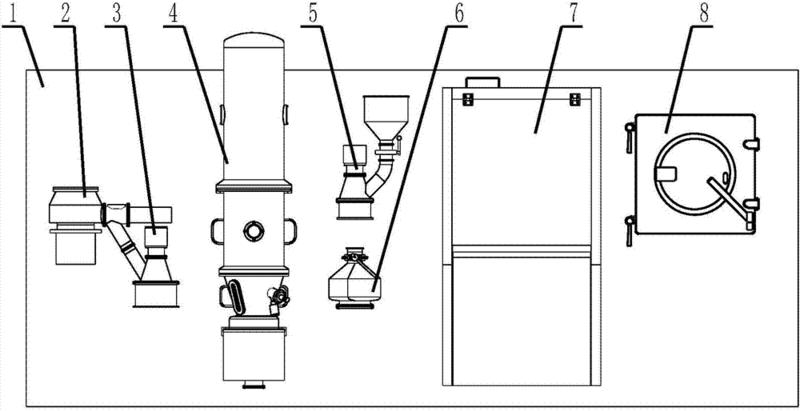 1
2
3
4
5
6
7
8