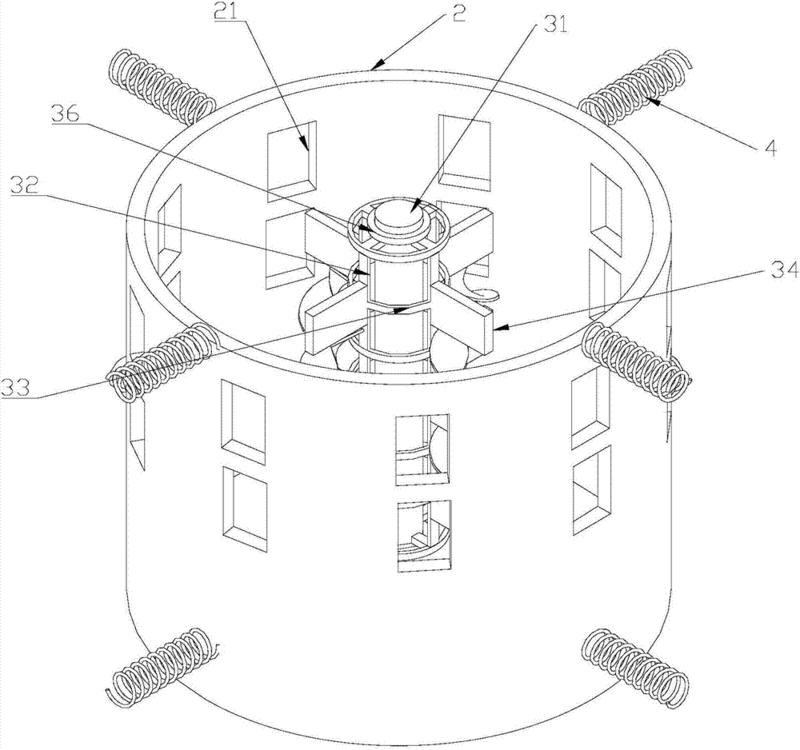 21
2
31
36
4
32
34
33