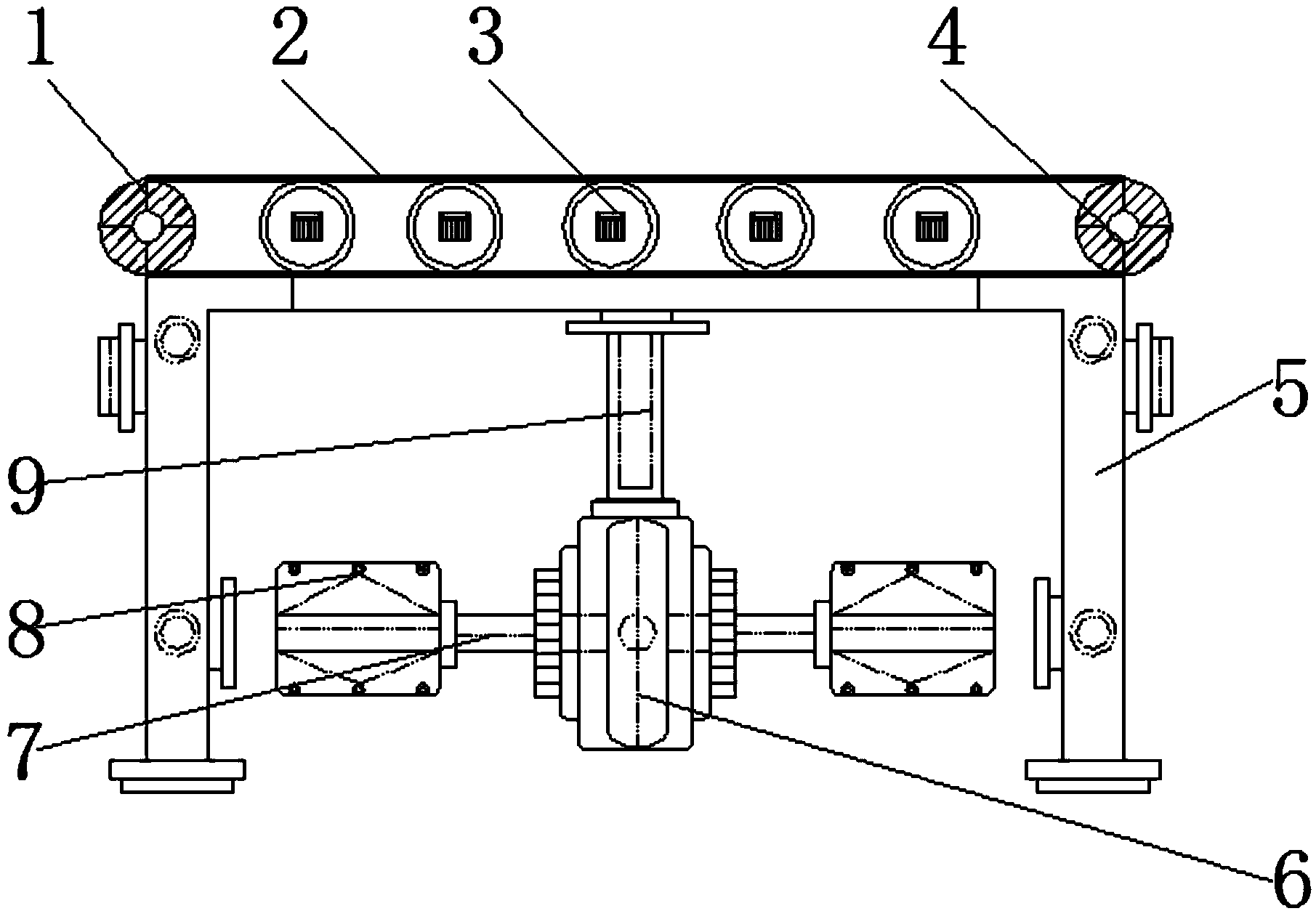 1
2
3
4
5
9
8
7
6