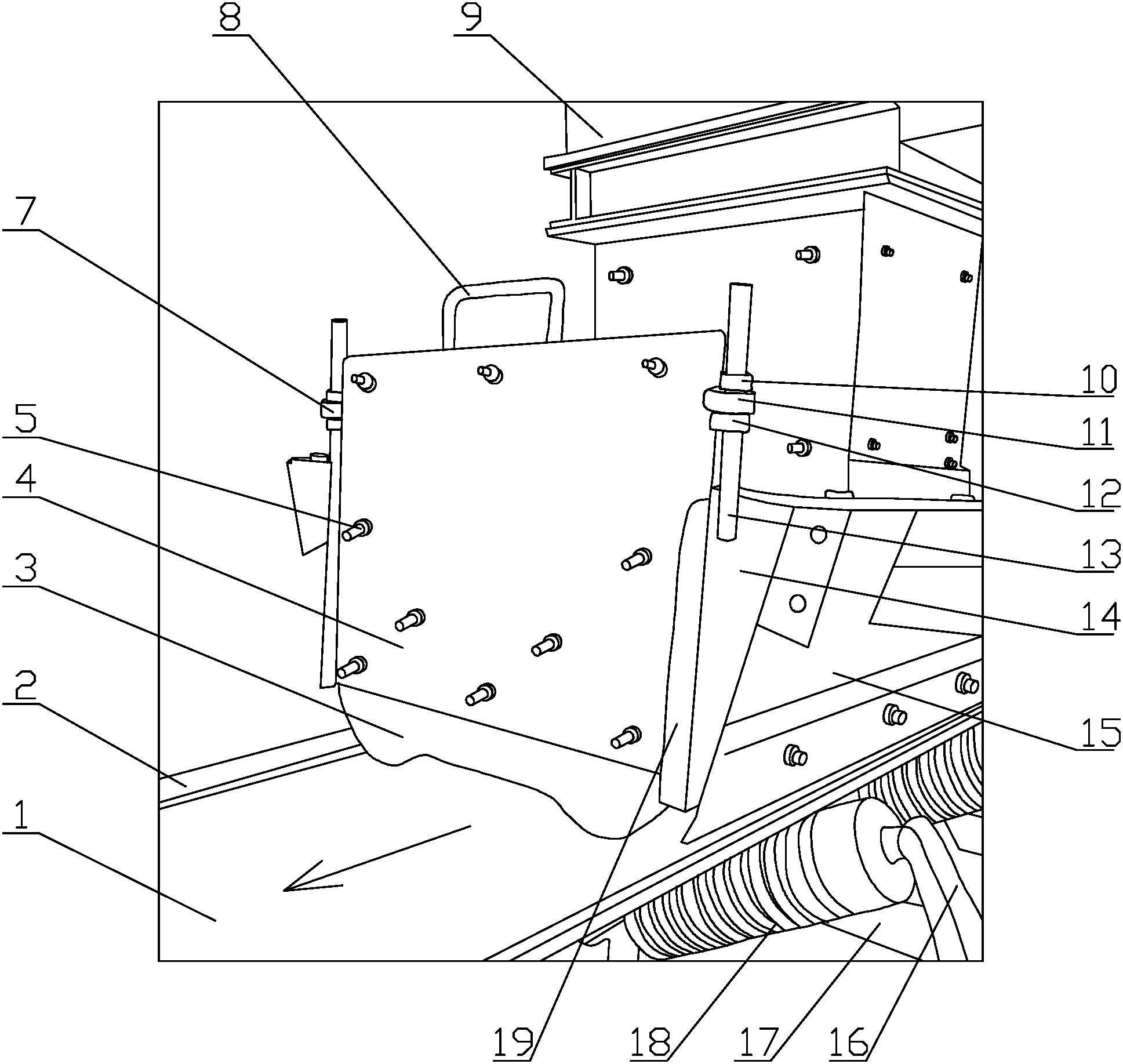 8
9
7
5
4
3
2
1
10
11
12
13
14
15
19
18
17
16