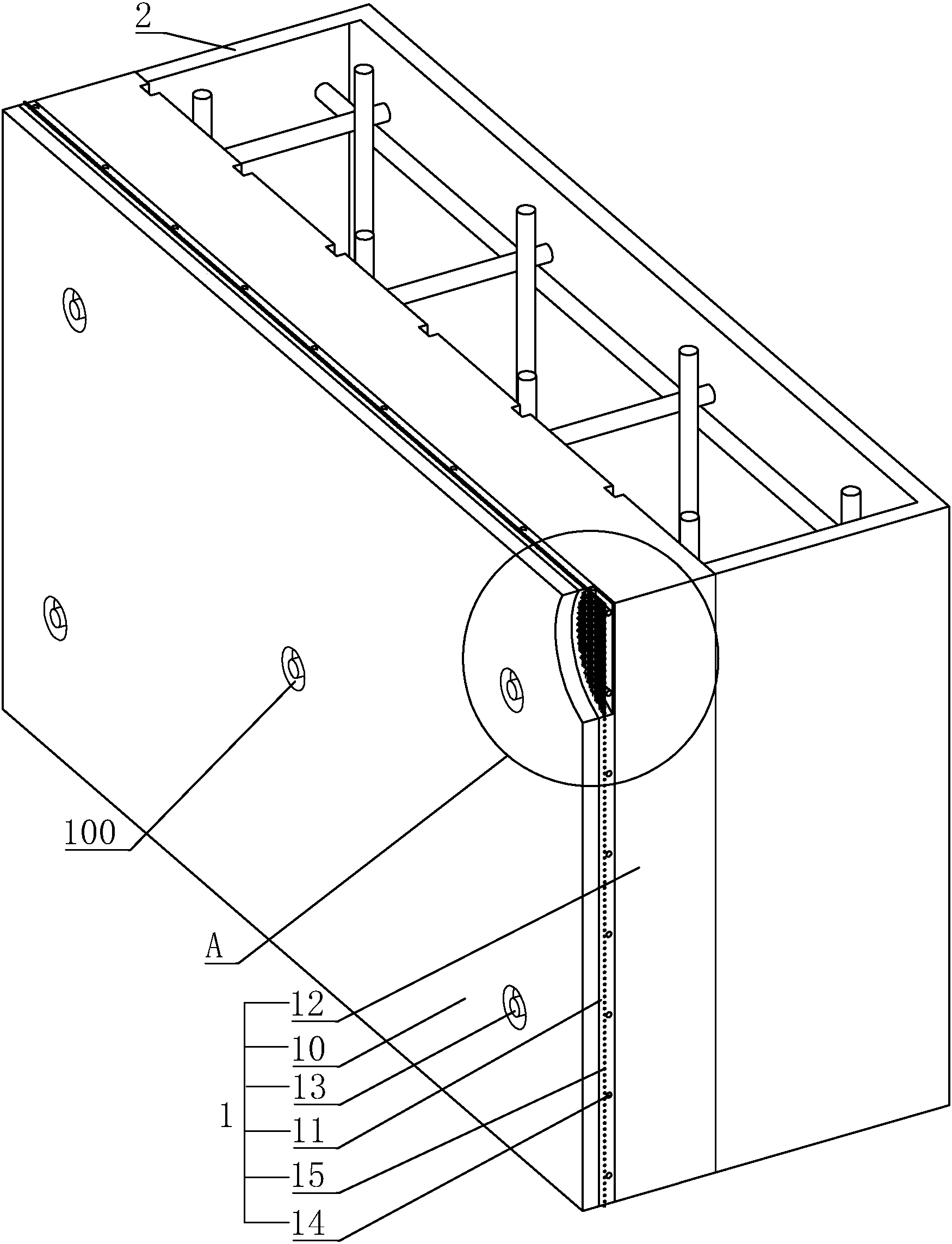 2

100

A

1

12

10

13

11

15

14