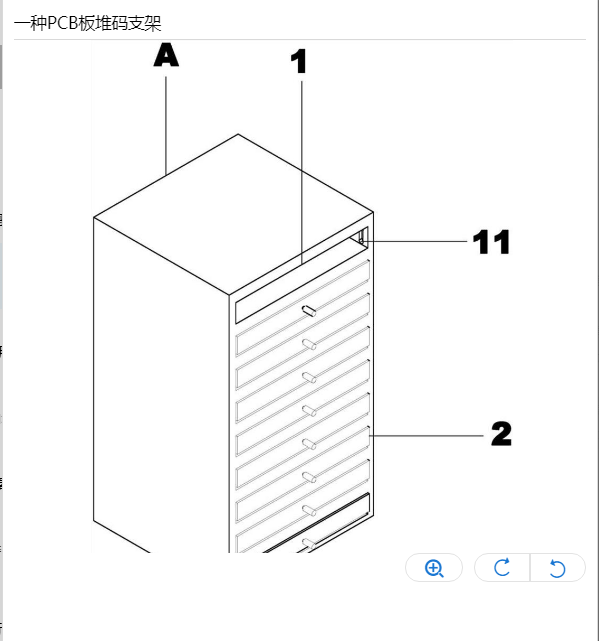 一种PCB板堆码支架

A

1

11

2