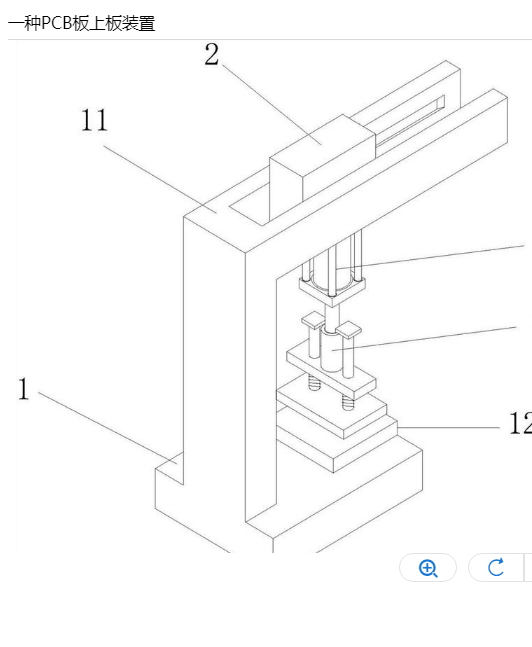 一种PCB板上板装置

2

11

1

12