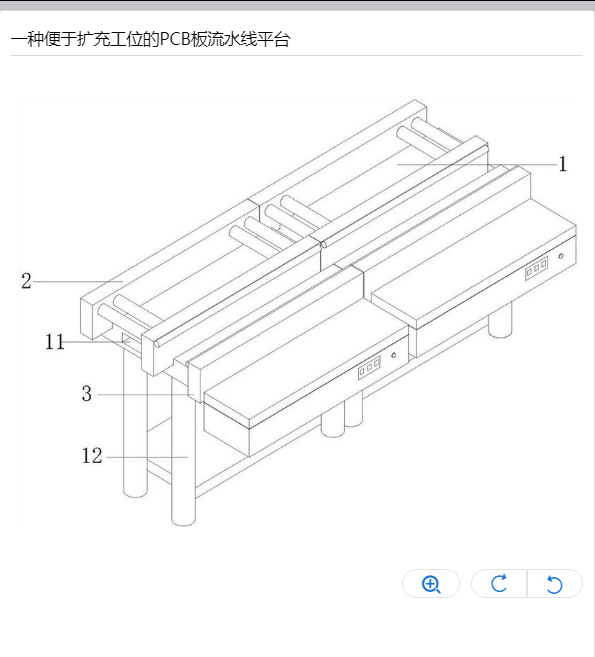 一种便于扩充工位的PCB板流水线平台

1

2

11

3

12