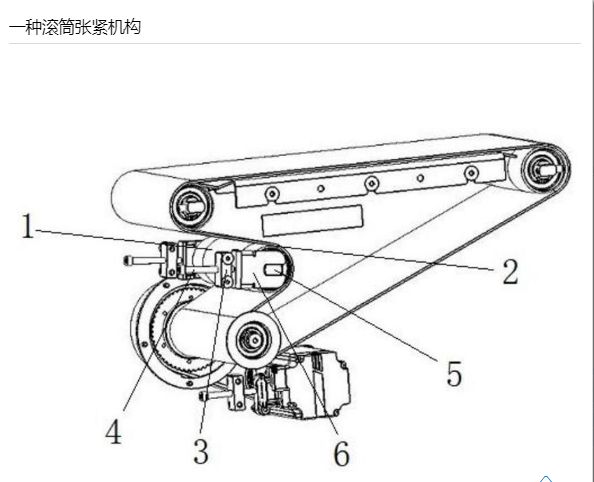 一种滚筒张紧机构

1
2
5
4
3
6