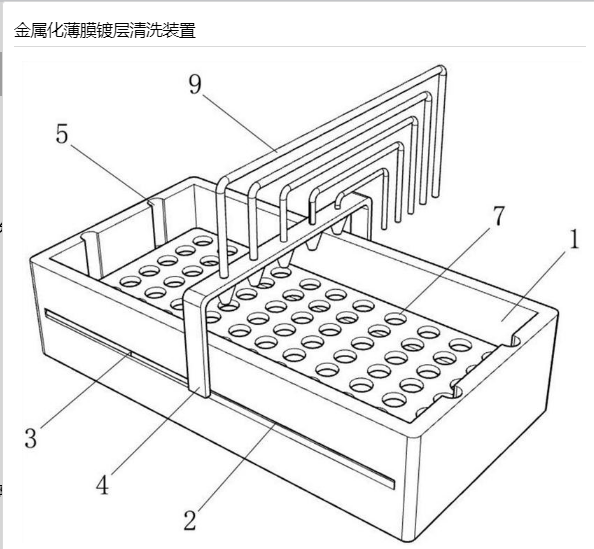 金属化薄膜镀层清洗装置

9

5

7

1

3

4

2