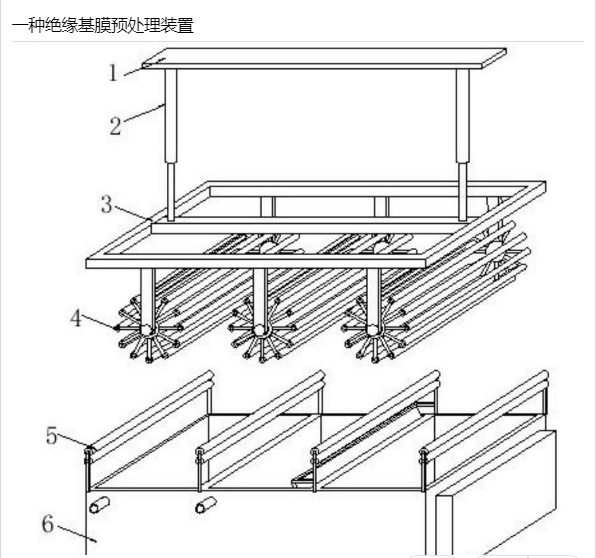 一种绝缘基膜预处理装置

1

2

3

4

5

6