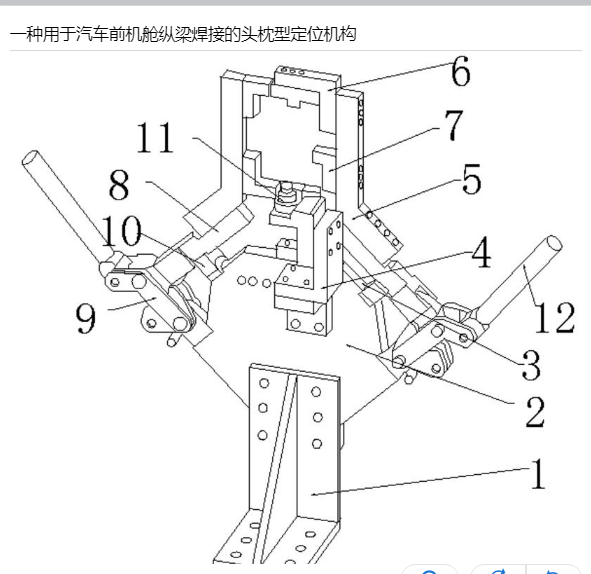 一种用于汽车前机舱纵梁焊接的头枕型定位机构

6
7
11
5
8
10
4
9
12
3
2
1