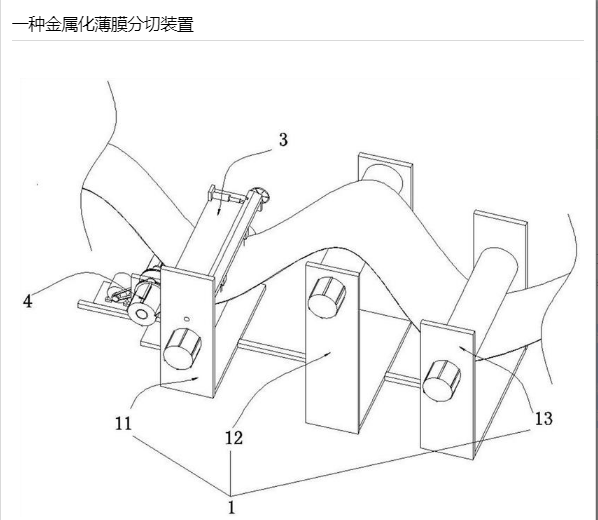 一种金属化薄膜分切装置

3

4

11

12

13

1