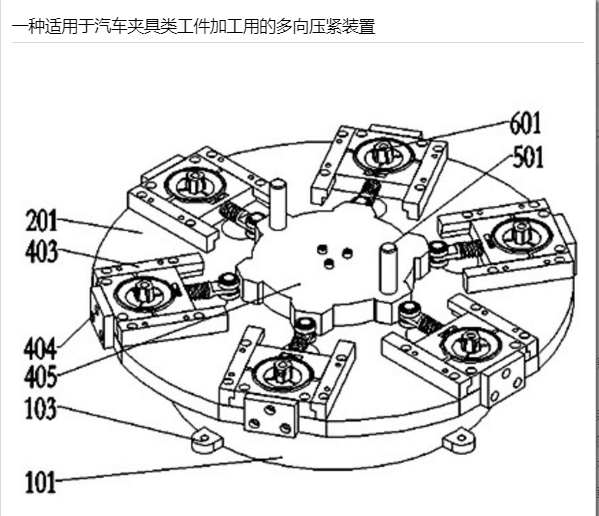 一种适用于汽车夹具类工件加工用的多向压紧装置

601
501
201
403
404
405
103
101