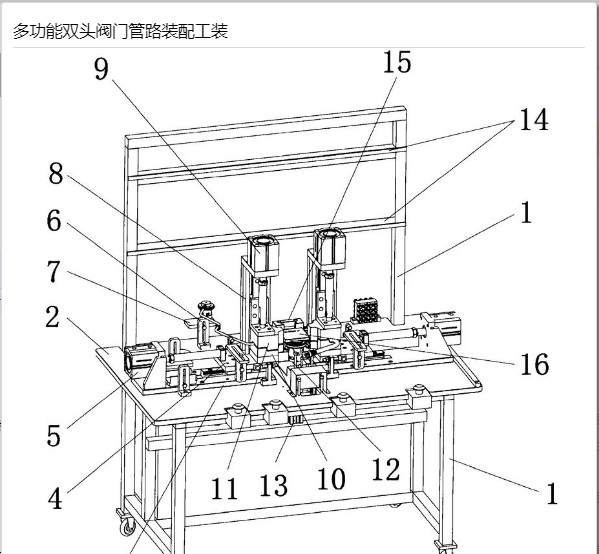 多功能双头阀门管路装配工装

9
15
14
8
1
6
7
2
16
5
4
11
13
10
12
1