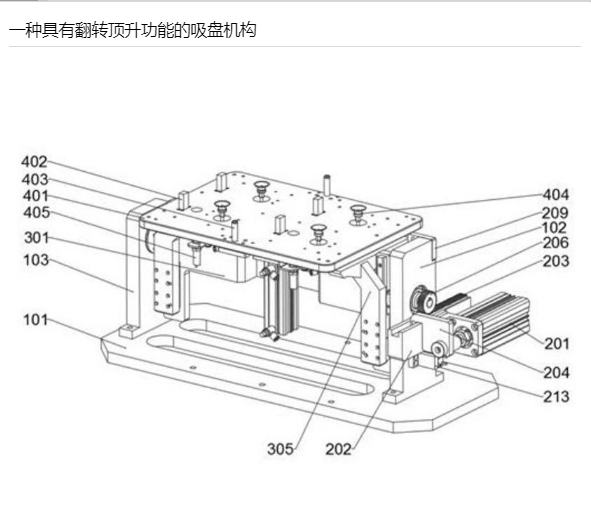 一种具有翻转顶升功能的吸盘机构

402
403
401
405
301
103
101
404
209
102
206
203
201
204
213
305
202