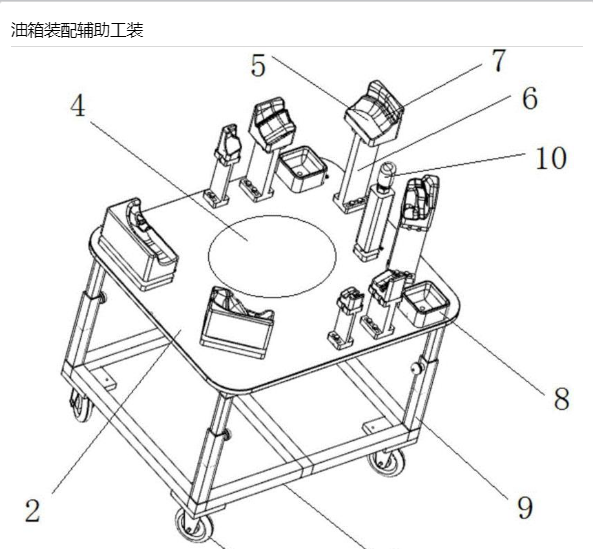 油箱装配辅助工装

5
7
4
6
10
8
2
9