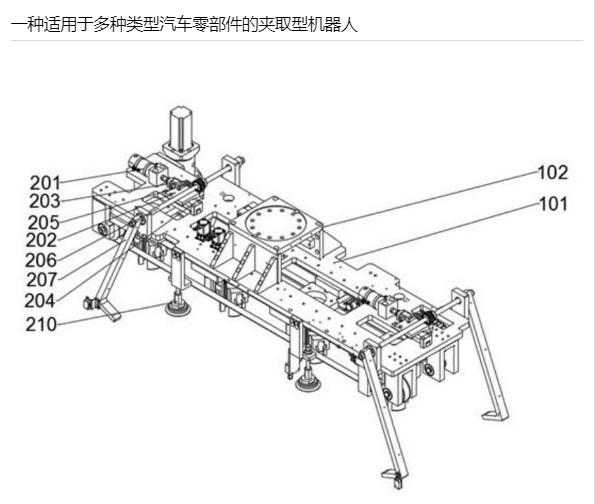 一种适用于多种类型汽车零部件的夹取型机器人

201
203
205
202
206
207
204
210
102
101