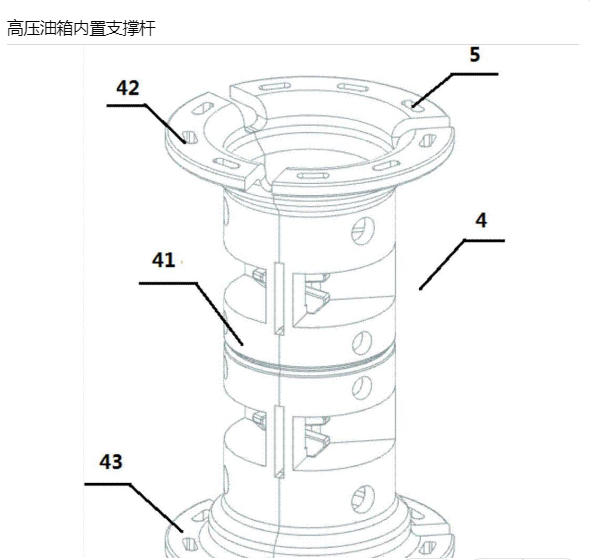 高压油箱内置支撑杆

5

42

4

41

43