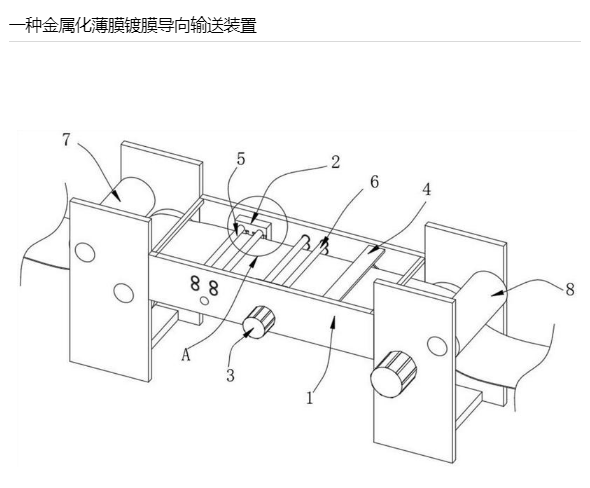 一种金属化薄膜镀膜导向输送装置

7
5
2
6
4
8
A
3
1