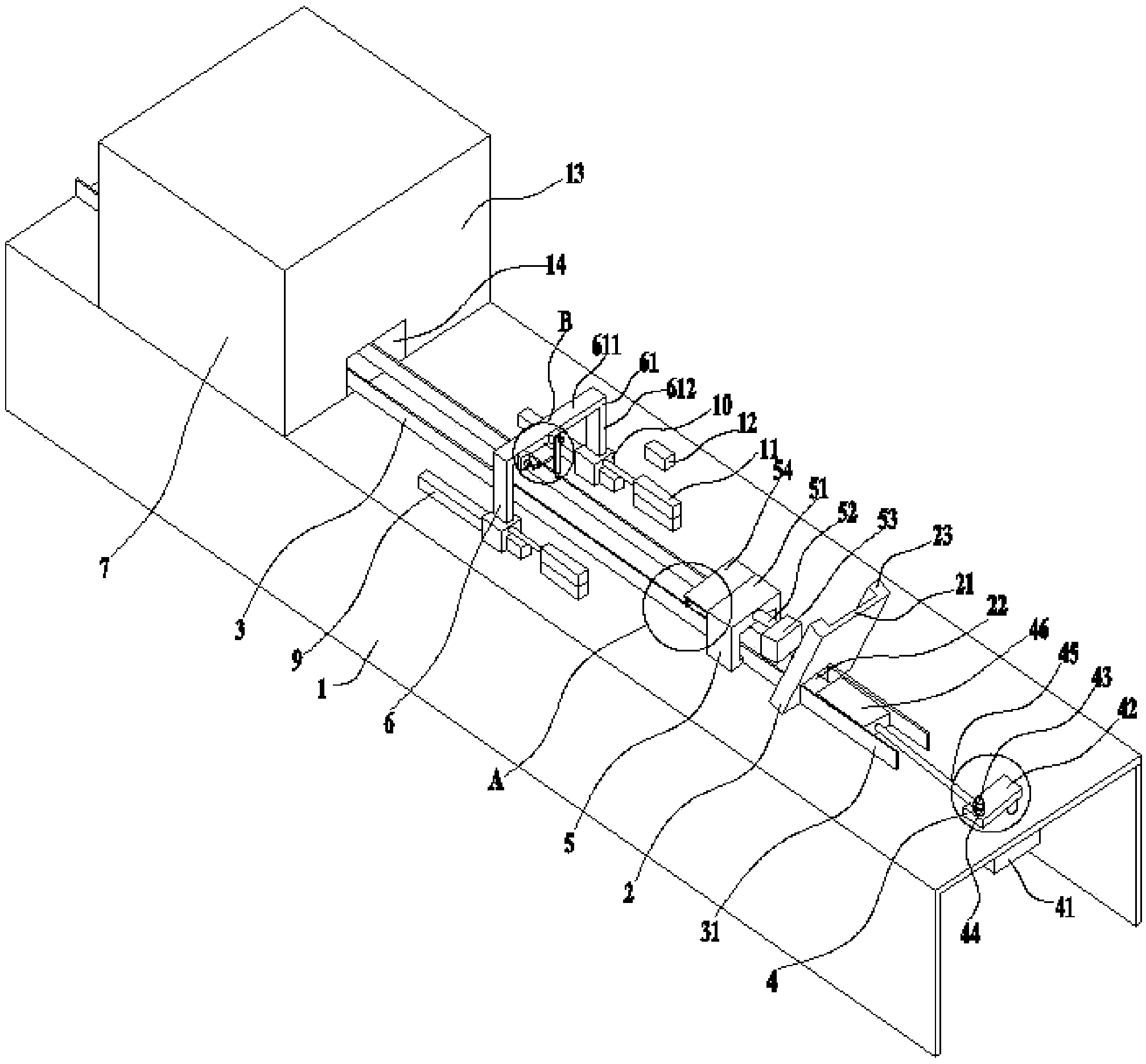 13
14
B
611
61
612
10
12
11
54
51
52
53
23
21
22
46
45
43
42
7
3
9
1
6
A
5
2
31
4
44
41