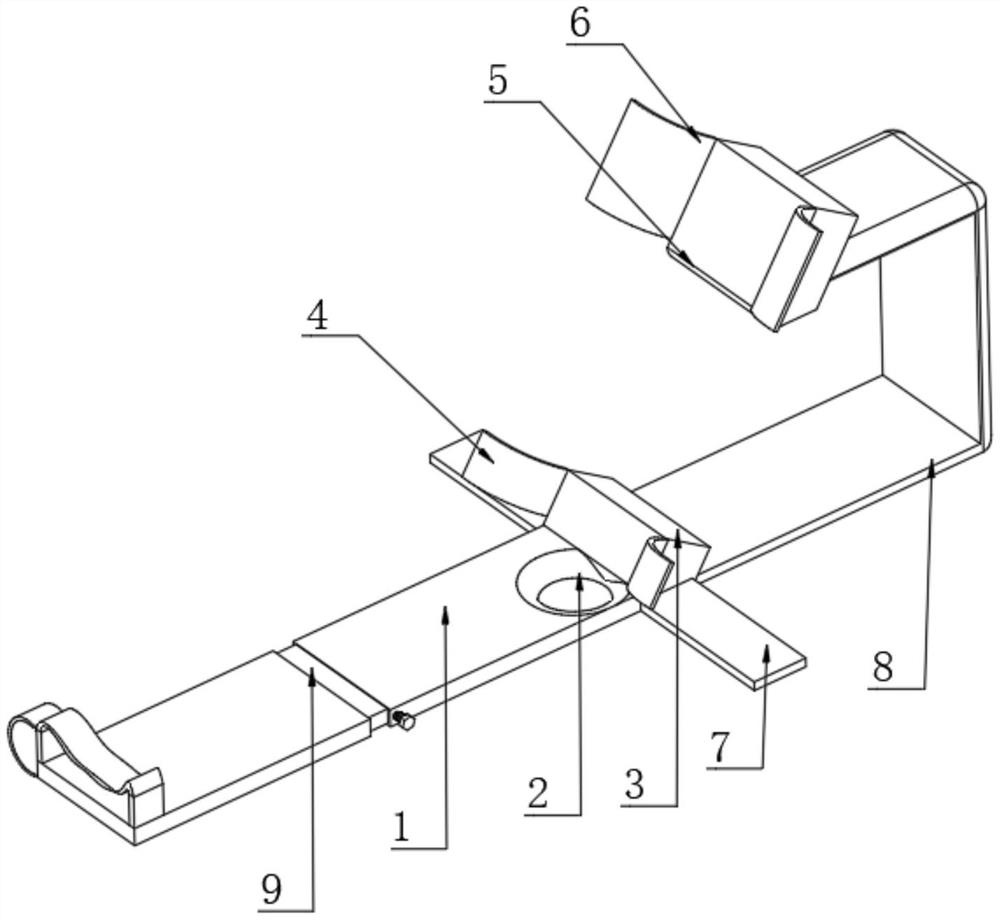 6
5
4
8
7
3
2
1
9