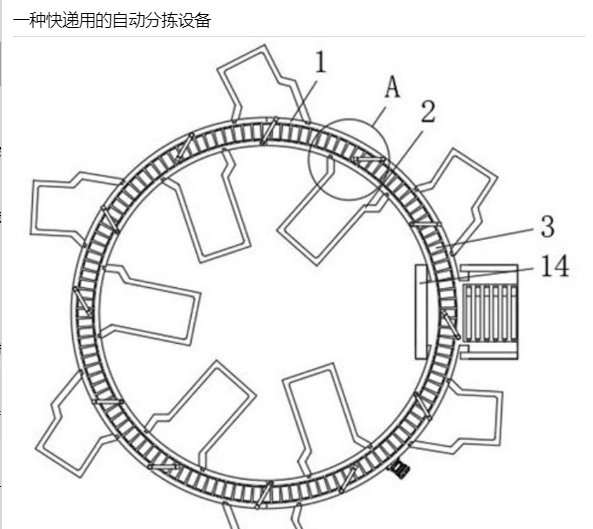 一种快递用的自动分拣设备

1
A
2
3
14