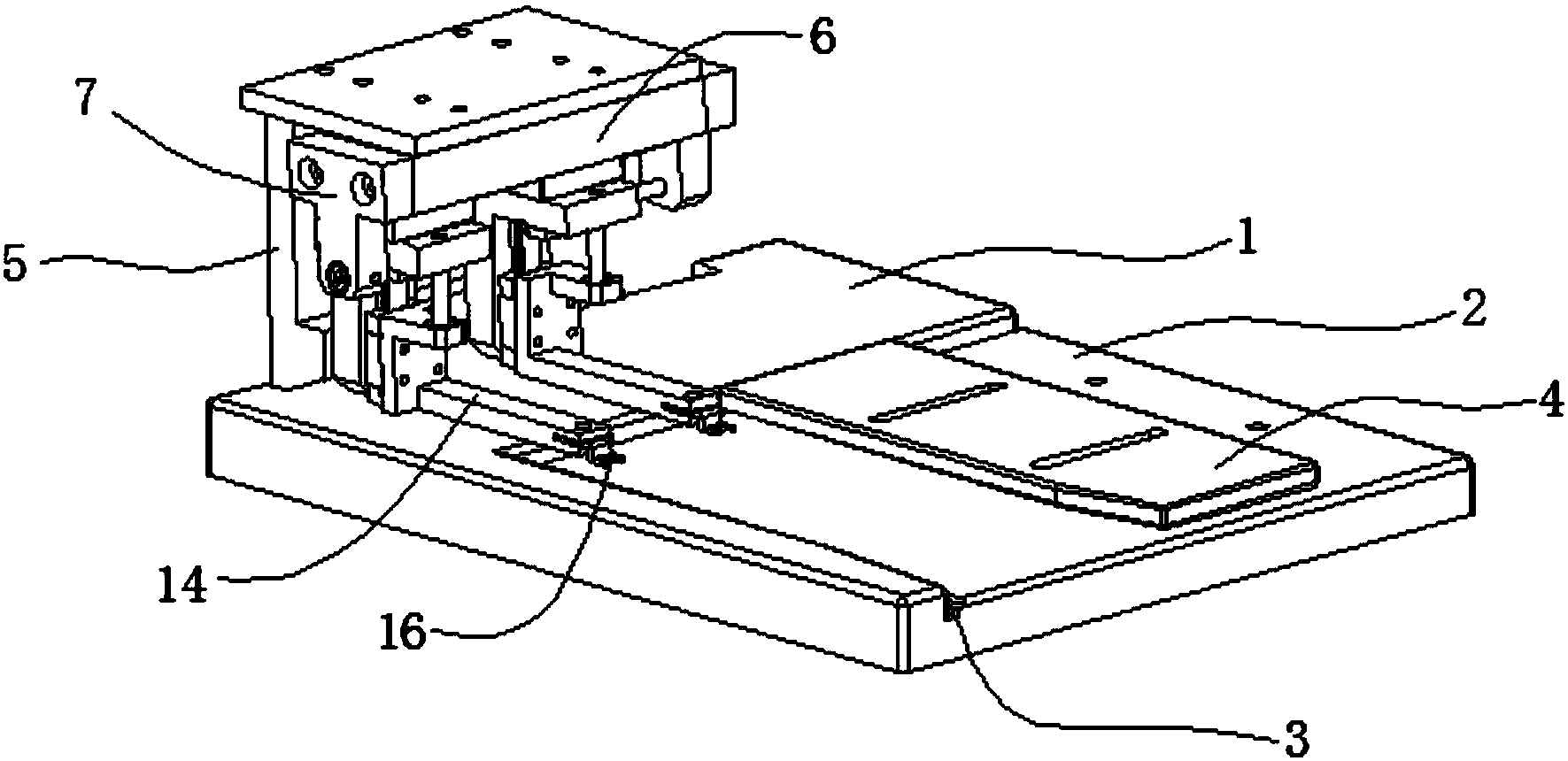 6
7
5
1
2
4
14
16
3