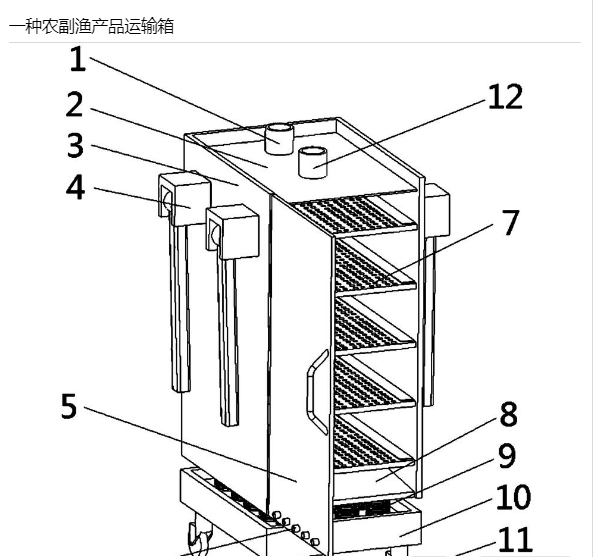 一种农副渔产品运输箱

1
2
3
4
12
7
5
8
9
10
11