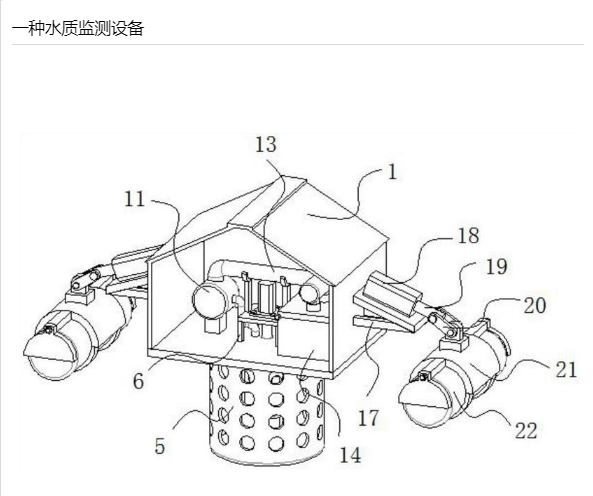 一种水质监测设备

13
1
11
18
19
20
21
6
17
22
5
14