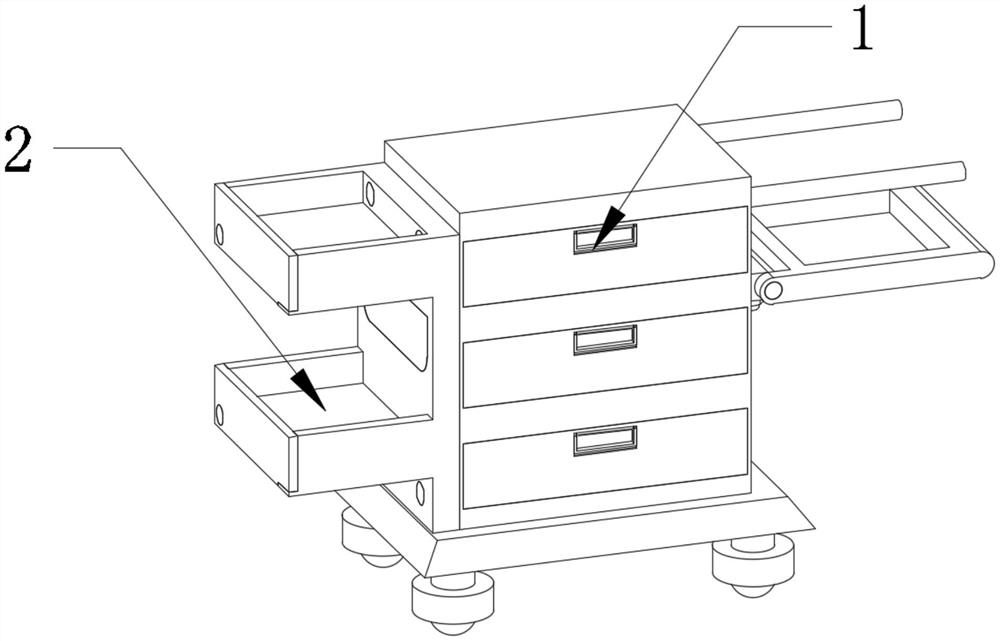 1
2