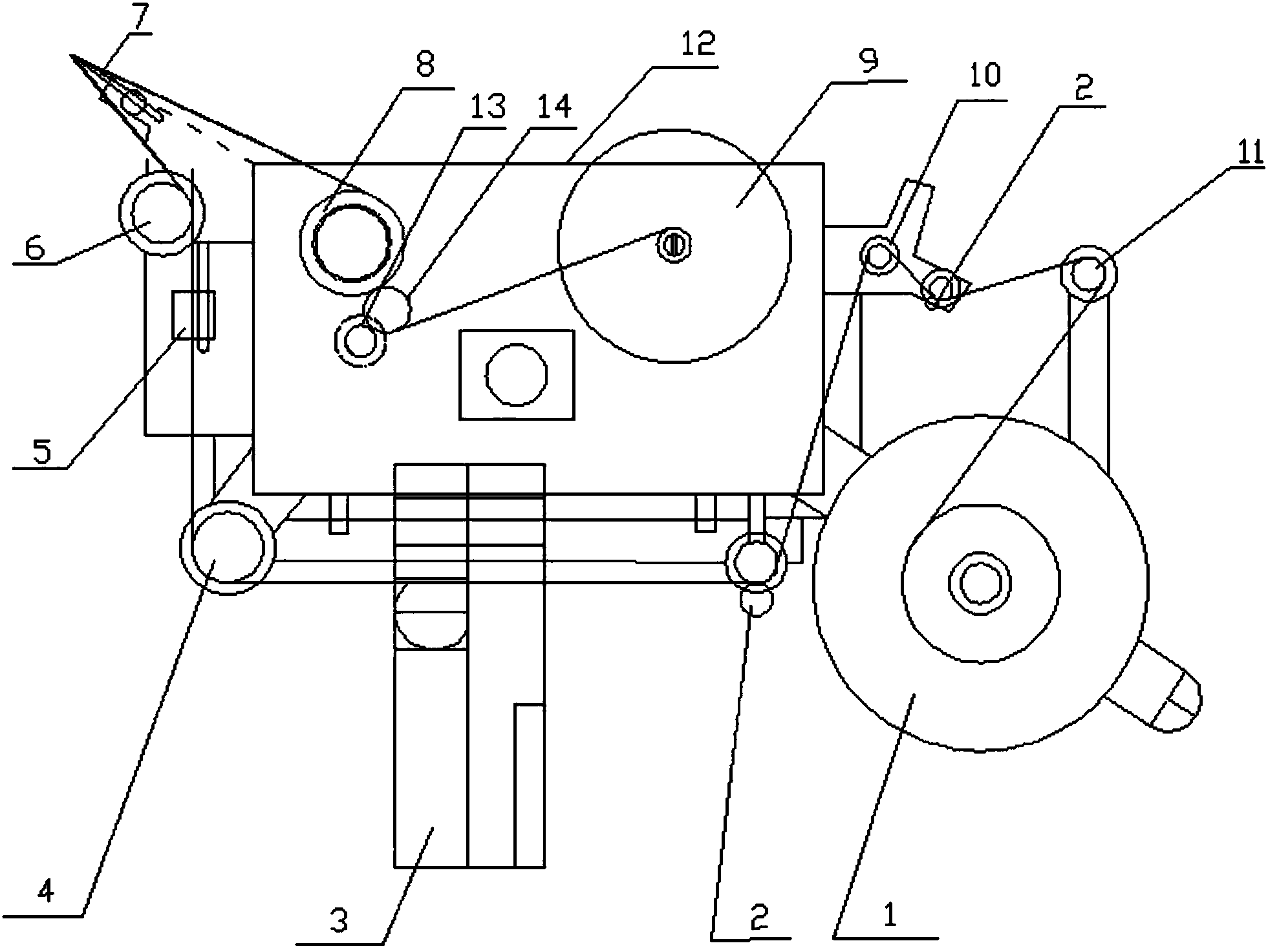 7
8
12
9
10
2
13
14
11
6
5
4
3
2
1