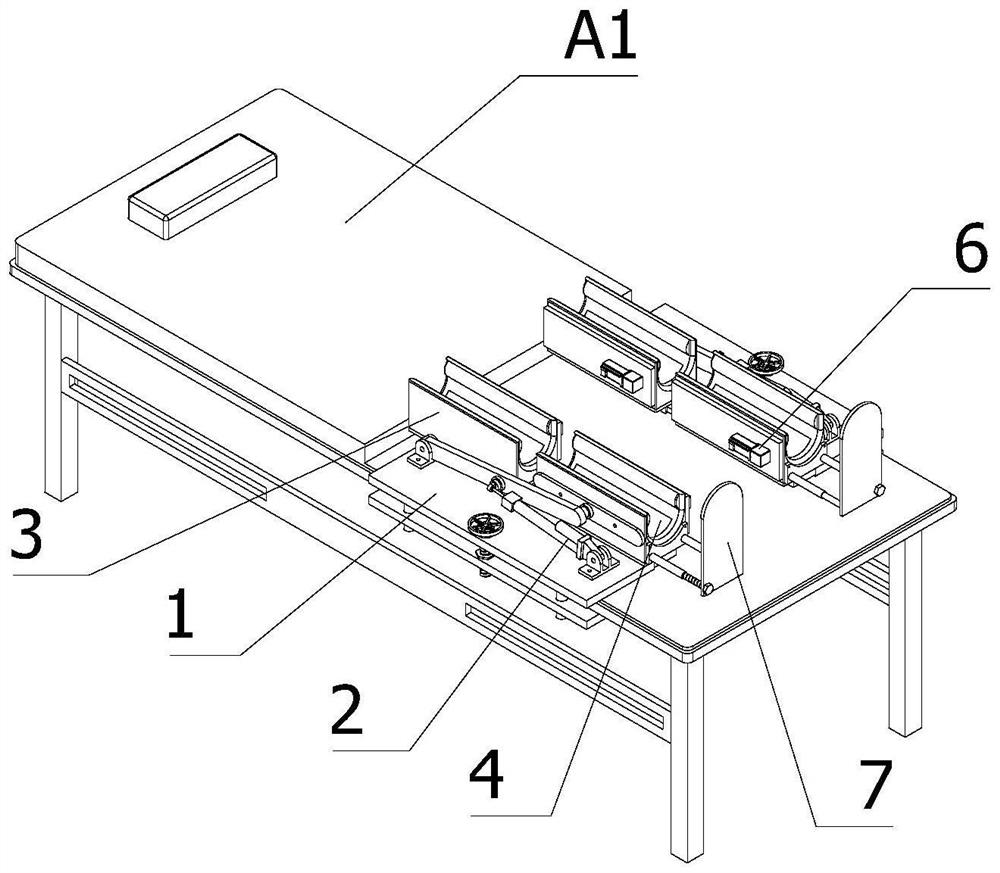 A1
6
3
1
2
4
7